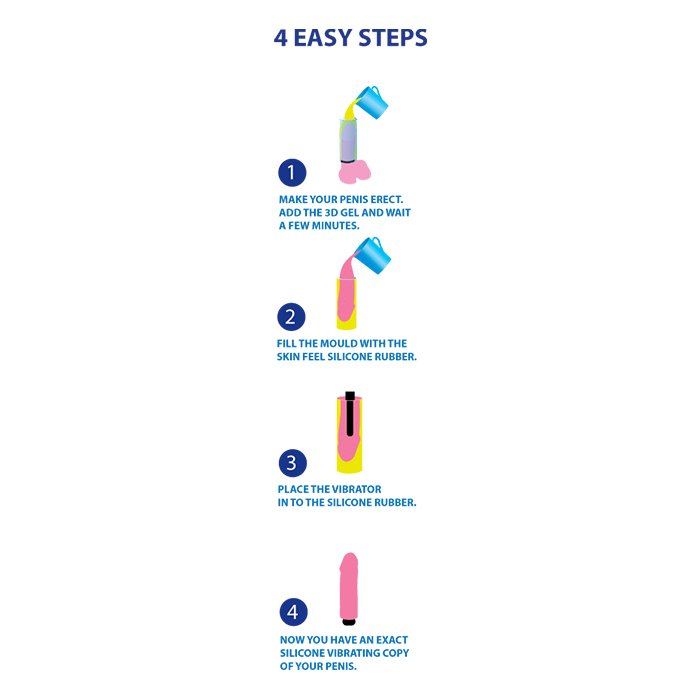 4 EASY STEPS

1

MAKE YOUR PENIS ERECT. ADD THE 3D GEL AND WAIT A FEW MINUTES.

2

FILL THE MOULD WITH THE SKIN FEEL SILICONE RUBBER.

3

PLACE THE VIBRATOR IN TO THE SILICONE RUBBER.

4

NOW YOU HAVE AN EXACT SILICONE VIBRATING COPY OF YOUR PENIS.