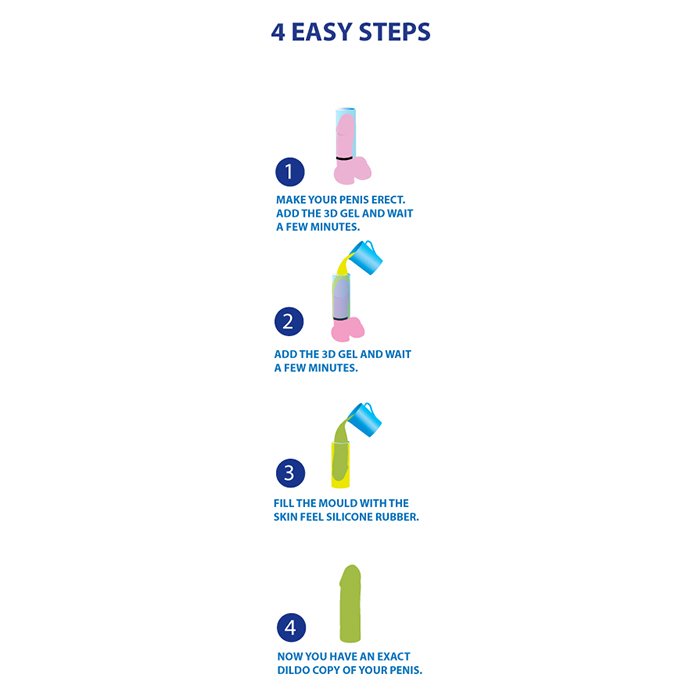 4 EASY STEPS

1

MAKE YOUR PENIS ERECT. ADD THE 3D GEL AND WAIT A FEW MINUTES.

2

ADD THE 3D GEL AND WAIT A FEW MINUTES.

3

FILL THE MOULD WITH THE SKIN FEEL SILICONE RUBBER.

4

NOW YOU HAVE AN EXACT DILDO COPY OF YOUR PENIS.