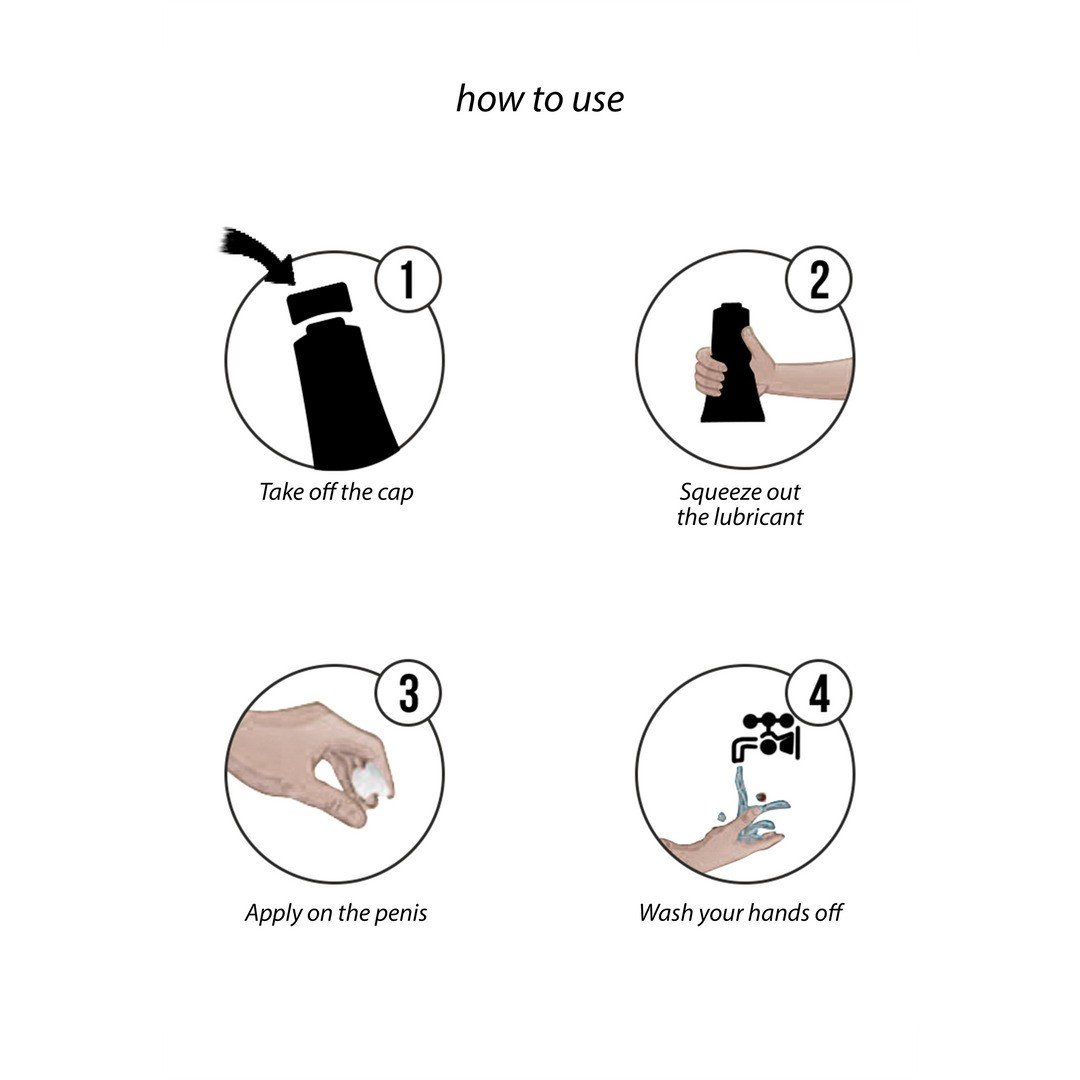 how to use

1

Take off the cap

2

Squeeze out the lubricant

3

Apply on the penis

4

Wash your hands off